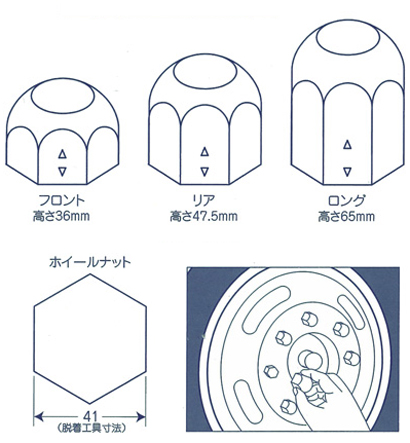 フロント
高さ36mm

リア
高さ47.5mm

ロング
高さ65mm

ホイールナット

41
(脱着工具寸法)