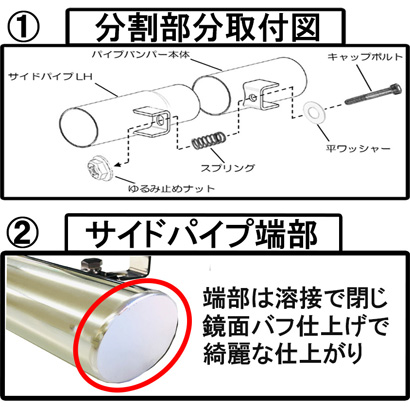 ① 分割部分取付図

パイプバンパー本体
サイドパイプLH
キャップボルト
平ワッシャー
スプリング
ゆるみ止めナット

② サイドパイプ端部

端部は溶接で閉じ
鏡面バフ仕上げで
綺麗な仕上がり